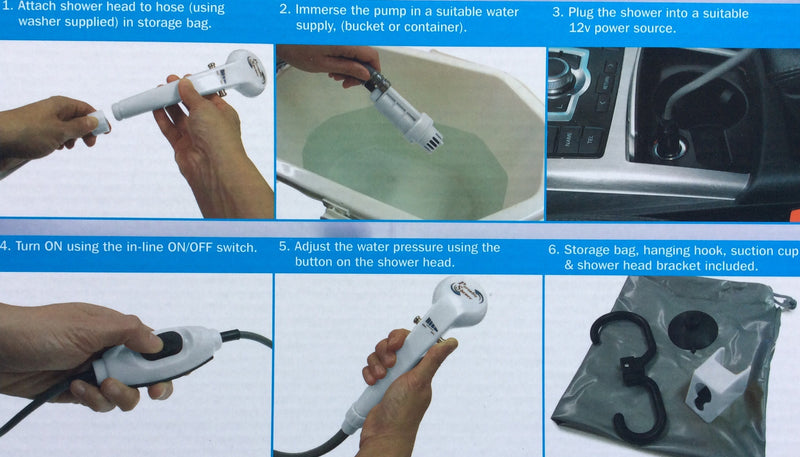 1. Attach shower head to hose (using washer supplied) in storage bag.

2. Immerse the pump in a suitable water supply, (bucket or container).

3. Plug the shower into a suitable 12v power source.

4. Turn ON using the in-line ON/OFF switch.

5. Adjust the water pressure using the button on the shower head.

6. Storage bag, hanging hook, suction cup & shower head bracket included.