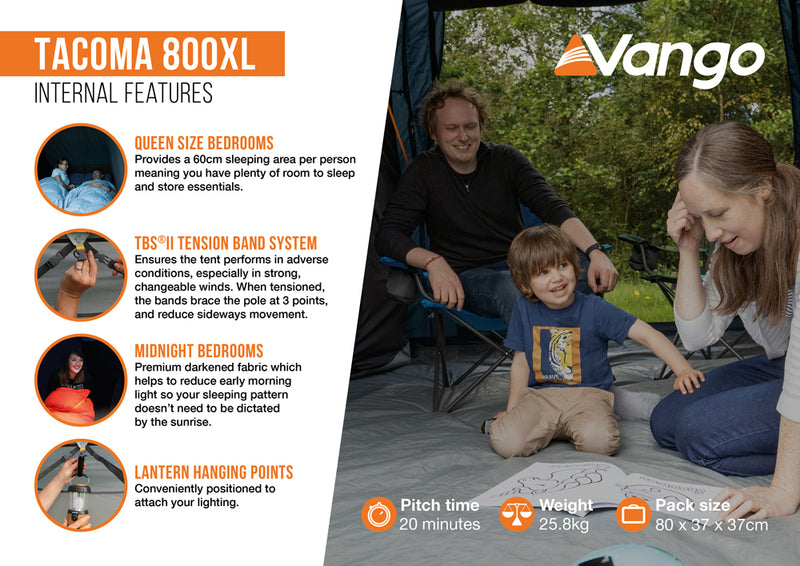 TACOMA 800XL
INTERNAL FEATURES

QUEEN SIZE BEDROOMS
Provides a 60cm sleeping area per person meaning you have plenty of room to sleep and store essentials.

TBS®II TENSION BAND SYSTEM
Ensures the tent performs in adverse conditions, especially in strong, changeable winds. When tensioned, the bands brace the pole at 3 points, and reduce sideways movement.

MIDNIGHT BEDROOMS
Premium darkened fabric which helps to reduce early morning light so your sleeping pattern doesn't need to be dictated by the sunrise.

LANTERN HANGING POINTS
Conveniently positioned to attach your lighting.

Vango

Pitch time
20 minutes

Weight
25.8kg

Pack size
80 x 37 x 37cm