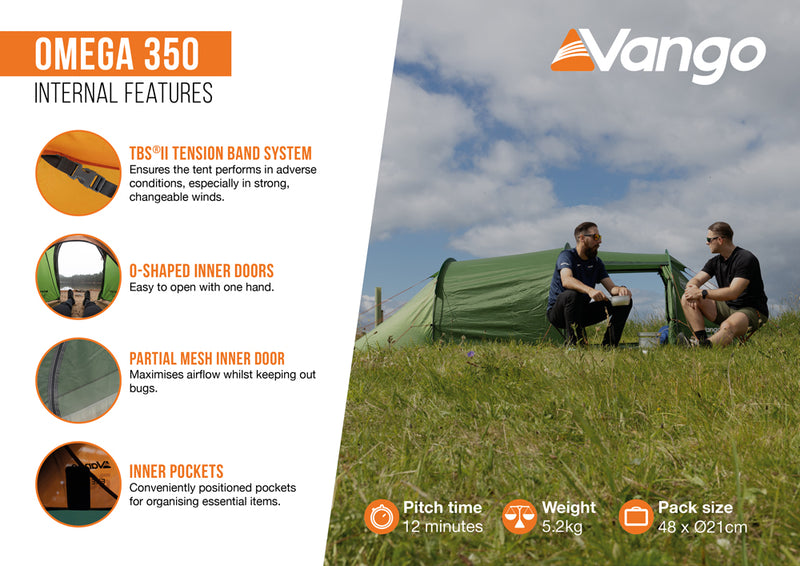 OMEGA 350
INTERNAL FEATURES

TBS®II TENSION BAND SYSTEM
Ensures the tent performs in adverse conditions, especially in strong, changeable winds.

O-SHAPED INNER DOORS
Easy to open with one hand.

PARTIAL MESH INNER DOOR
Maximises airflow whilst keeping out bugs.

INNER POCKETS
Conveniently positioned pockets for organising essential items.

Vango

Pitch time
12 minutes

Weight
5.2kg

Pack size
48 x Ø21cm