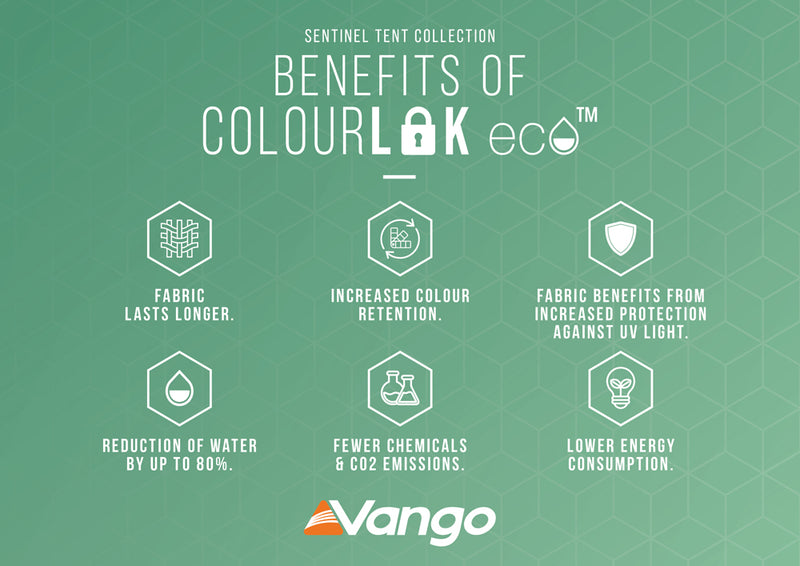 SENTINEL TENT COLLECTION

BENEFITS OF COLOURLOK eco™

FABRIC LASTS LONGER.

INCREASED COLOUR RETENTION.

FABRIC BENEFITS FROM INCREASED PROTECTION AGAINST UV LIGHT.

REDUCTION OF WATER BY UP TO 80%.

FEWER CHEMICALS & CO2 EMISSIONS.

LOWER ENERGY CONSUMPTION.

Vango