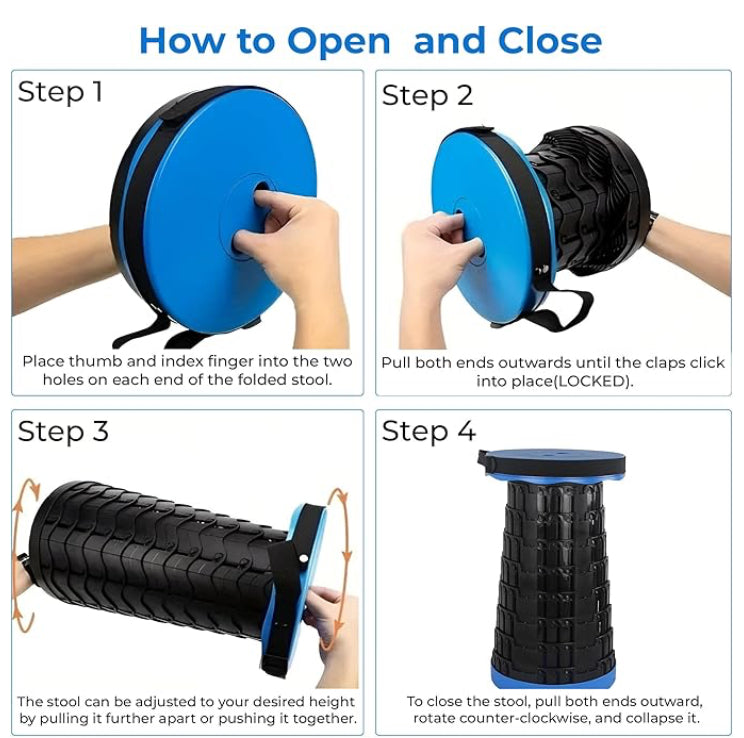 How to Open and Close

Step 1

Place thumb and index finger into the two holes on each end of the folded stool.

Step 2

Pull both ends outwards until the claps click into place(LOCKED).

Step 3

The stool can be adjusted to your desired height by pulling it further apart or pushing it together.

Step 4

To close the stool, pull both ends outward, rotate counter-clockwise, and collapse it.