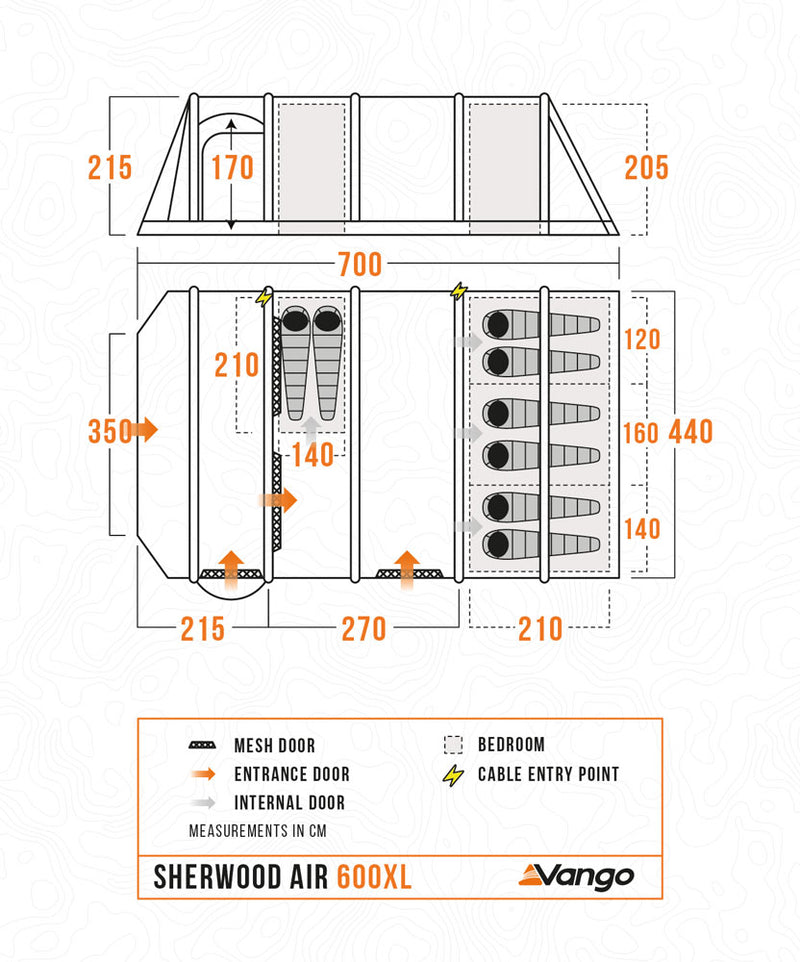 215
170
205
700
210
350
140
120
160
440
140
215
270
210

MESH DOOR
ENTRANCE DOOR
INTERNAL DOOR
BEDROOM
CABLE ENTRY POINT
MEASUREMENTS IN CM

SHERWOOD AIR 600XL
Vango