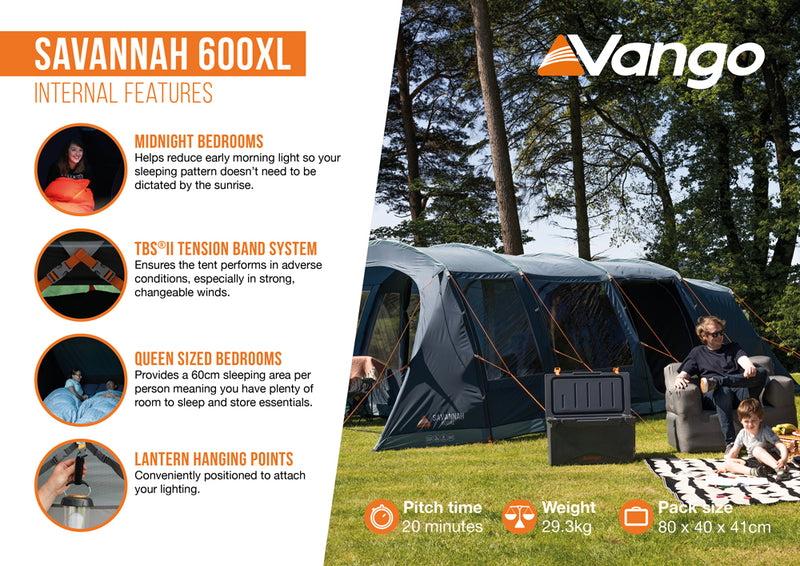 SAVANNAH 600XL
INTERNAL FEATURES

MIDNIGHT BEDROOMS
Helps reduce early morning light so your sleeping pattern doesn't need to be dictated by the sunrise.

TBS®II TENSION BAND SYSTEM
Ensures the tent performs in adverse conditions, especially in strong, changeable winds.

QUEEN SIZED BEDROOMS
Provides a 60cm sleeping area per person meaning you have plenty of room to sleep and store essentials.

LANTERN HANGING POINTS
Conveniently positioned to attach your lighting.

Vango

SAVANNAH

Pitch time
20 minutes

Weight
29.3kg

Pack size
80 x 40 x 41cm