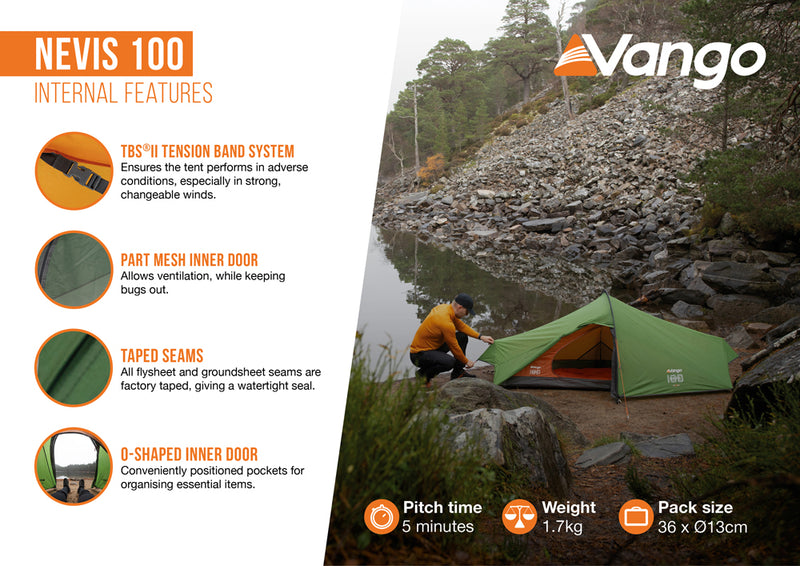 NEVIS 100
INTERNAL FEATURES

TBS®II TENSION BAND SYSTEM
Ensures the tent performs in adverse conditions, especially in strong, changeable winds.

PART MESH INNER DOOR
Allows ventilation, while keeping bugs out.

TAPED SEAMS
All flysheet and groundsheet seams are factory taped, giving a watertight seal.

O-SHAPED INNER DOOR
Conveniently positioned pockets for organising essential items.

Vango

Pitch time
5 minutes

Weight
1.7kg

Pack size
36 x Ø13cm